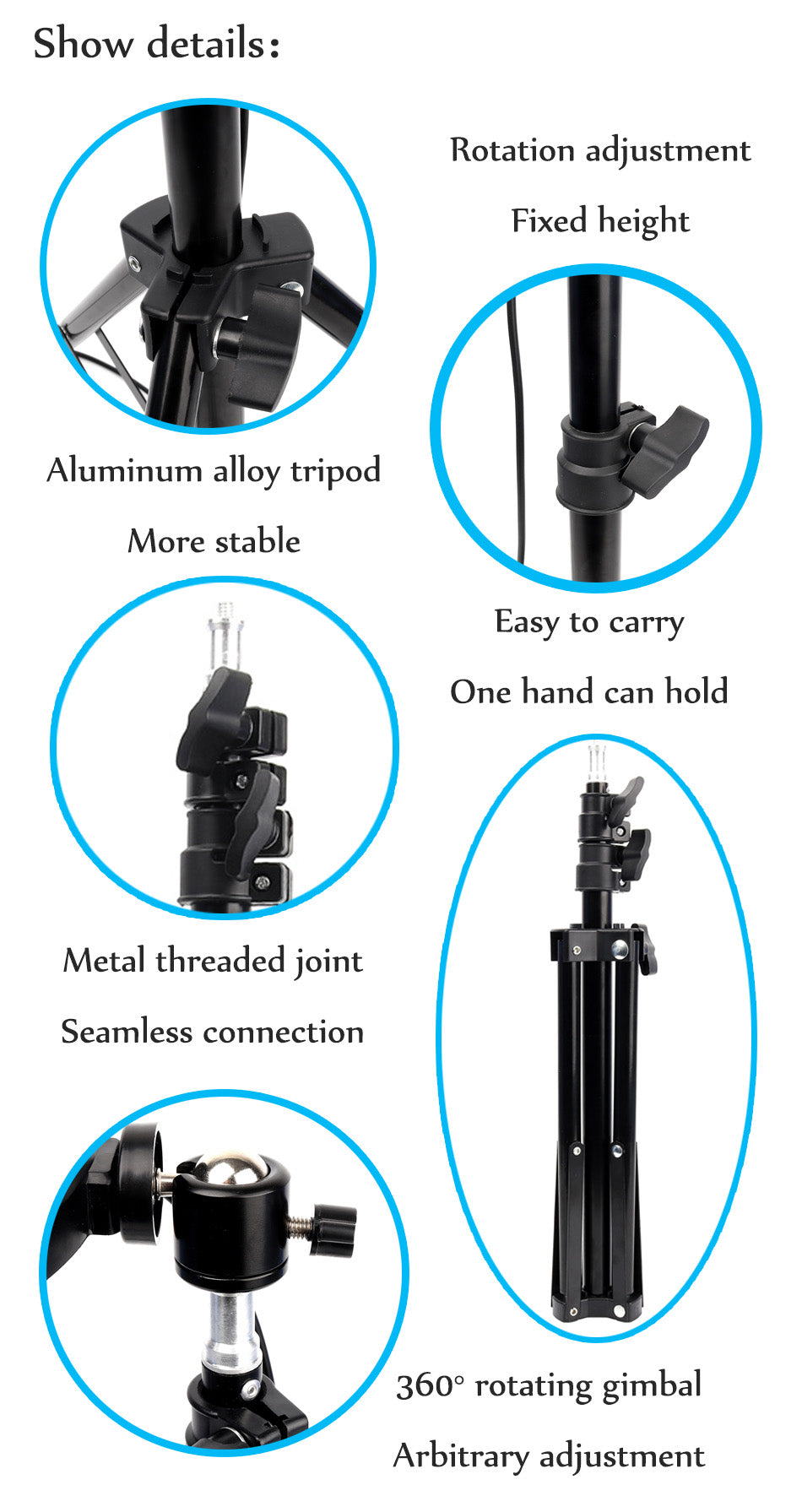 Show details:

Rotation adjustment

Fixed height

Aluminum alloy tripod

More stable

Easy to carry

One hand can hold

Metal threaded joint

Seamless connection

360° rotating gimbal

Arbitrary adjustment