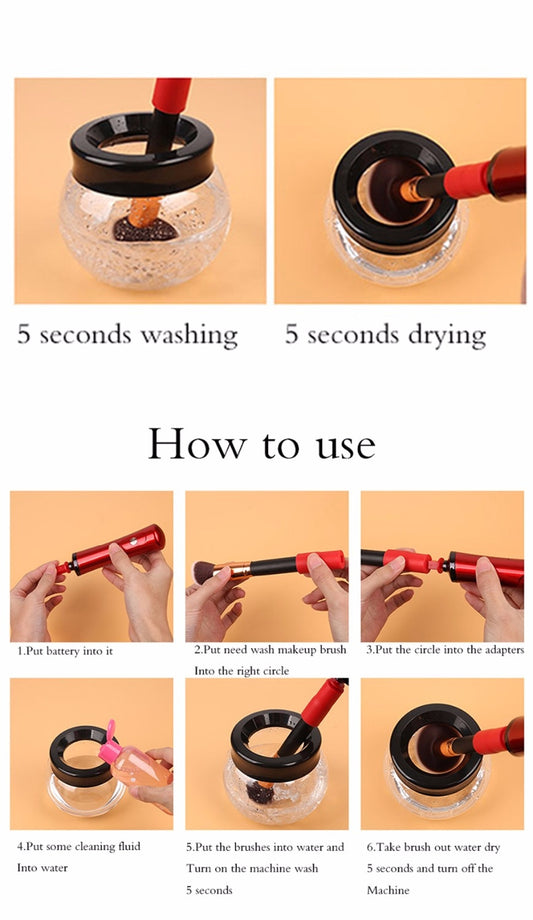 5 seconds washing

5 seconds drying

How to use

1.Put battery into it

2.Put need wash makeup brush Into the right circle

3.Put the circle into the adapters

4.Put some cleaning fluid Into water

5.Put the brushes into water and Turn on the machine wash 5 seconds

6.Take brush out water dry 5 seconds and turn off the Machine